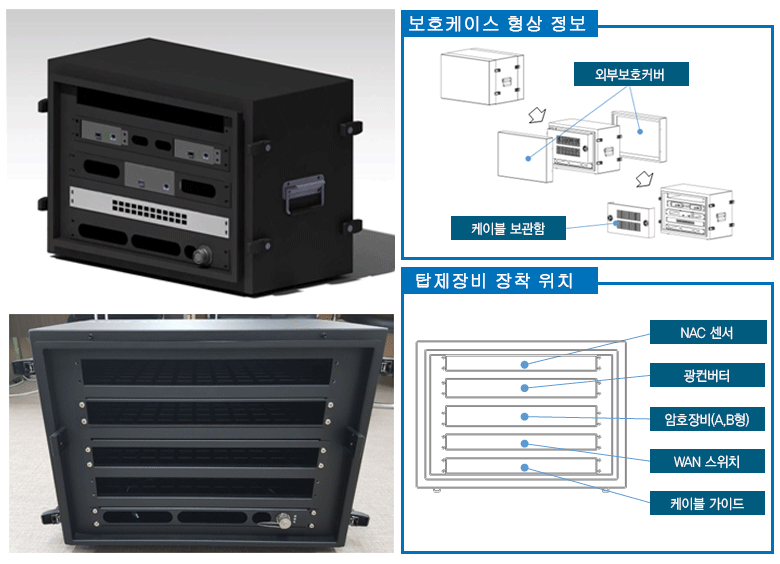 보호케이스 형상 정보

외부보호커버

케이블 보관함

탑제장비 장착 위치

NAC 센서

광컨버터

암호장비(A,B형)

WAN 스위치

케이블 가이드