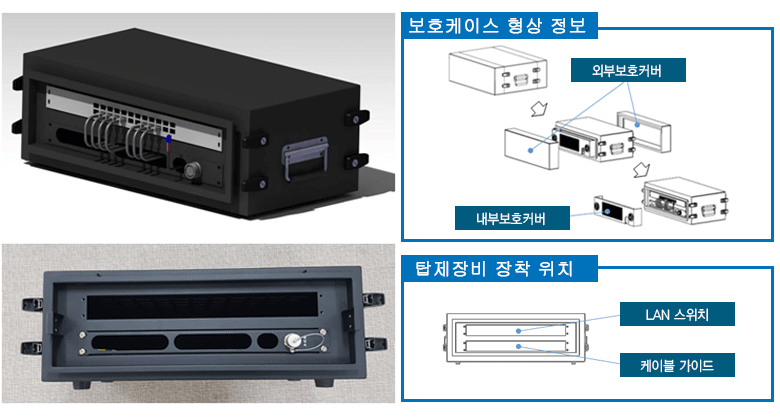 보호케이스 형상 정보

외부보호커버

내부보호커버

탑제장비 장착 위치

LAN 스위치

케이블 가이드